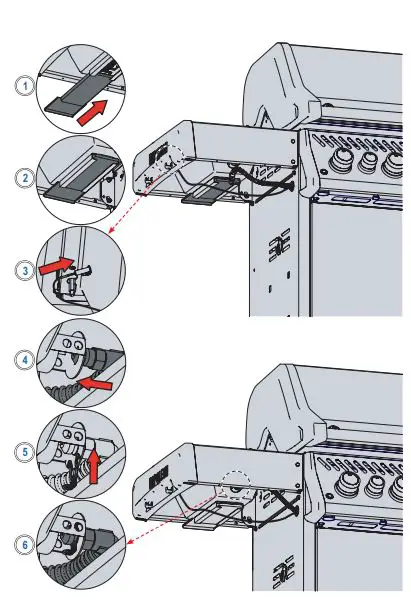 1

2

3

4

5

6