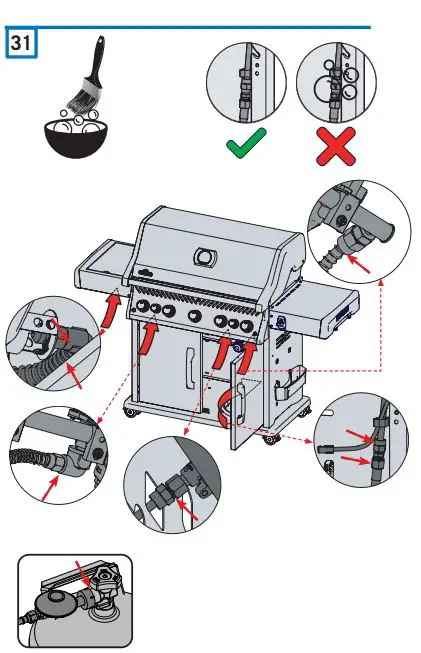 31