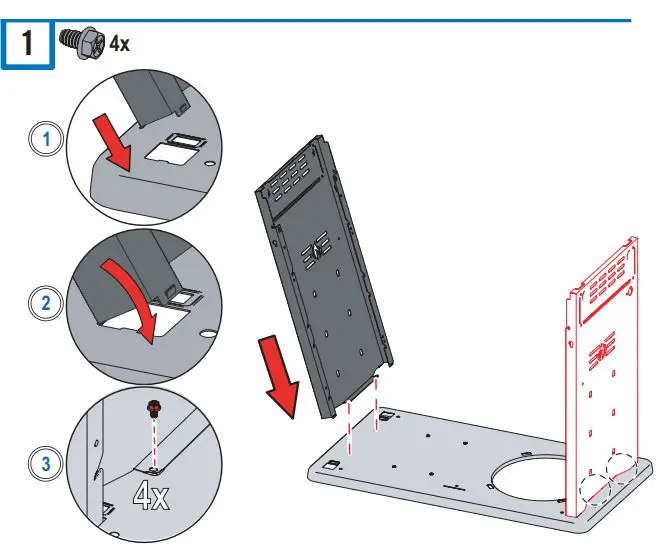 1 4x

1

2

3

4x