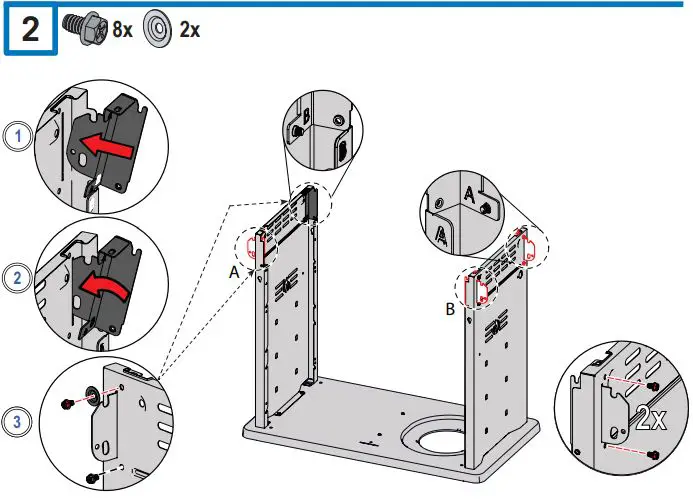 2
8x
2x
1
2
3
B
A
A
A
B
2x