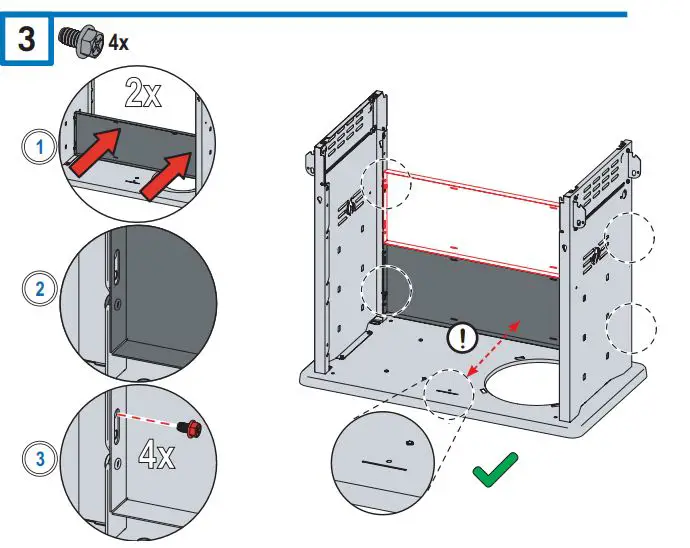 3
4x
2x
1
2
3
4x
!