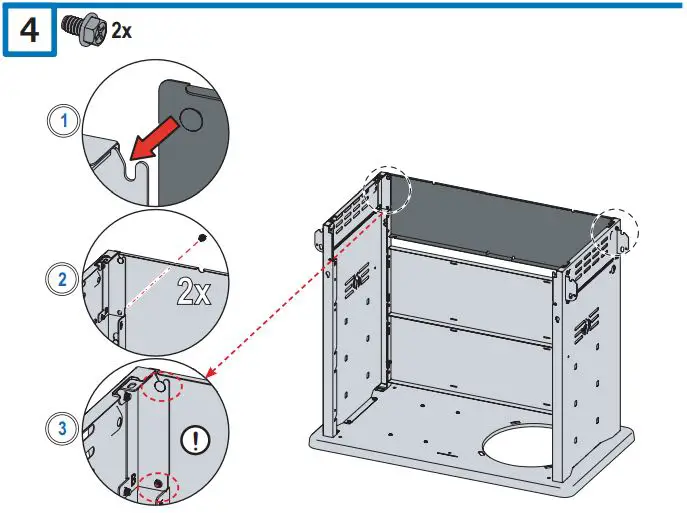 4
2x
1
2
2x
3
!