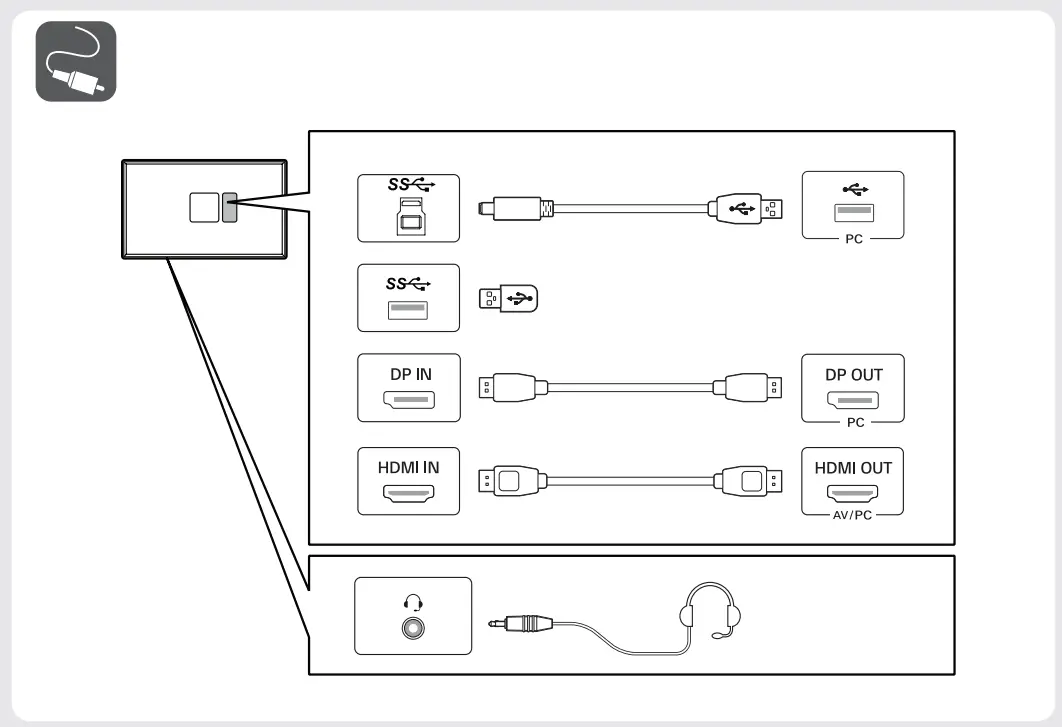 SS

PC

SS

DP IN

DP OUT

PC

HDMI IN

HDMI OUT

AV/PC