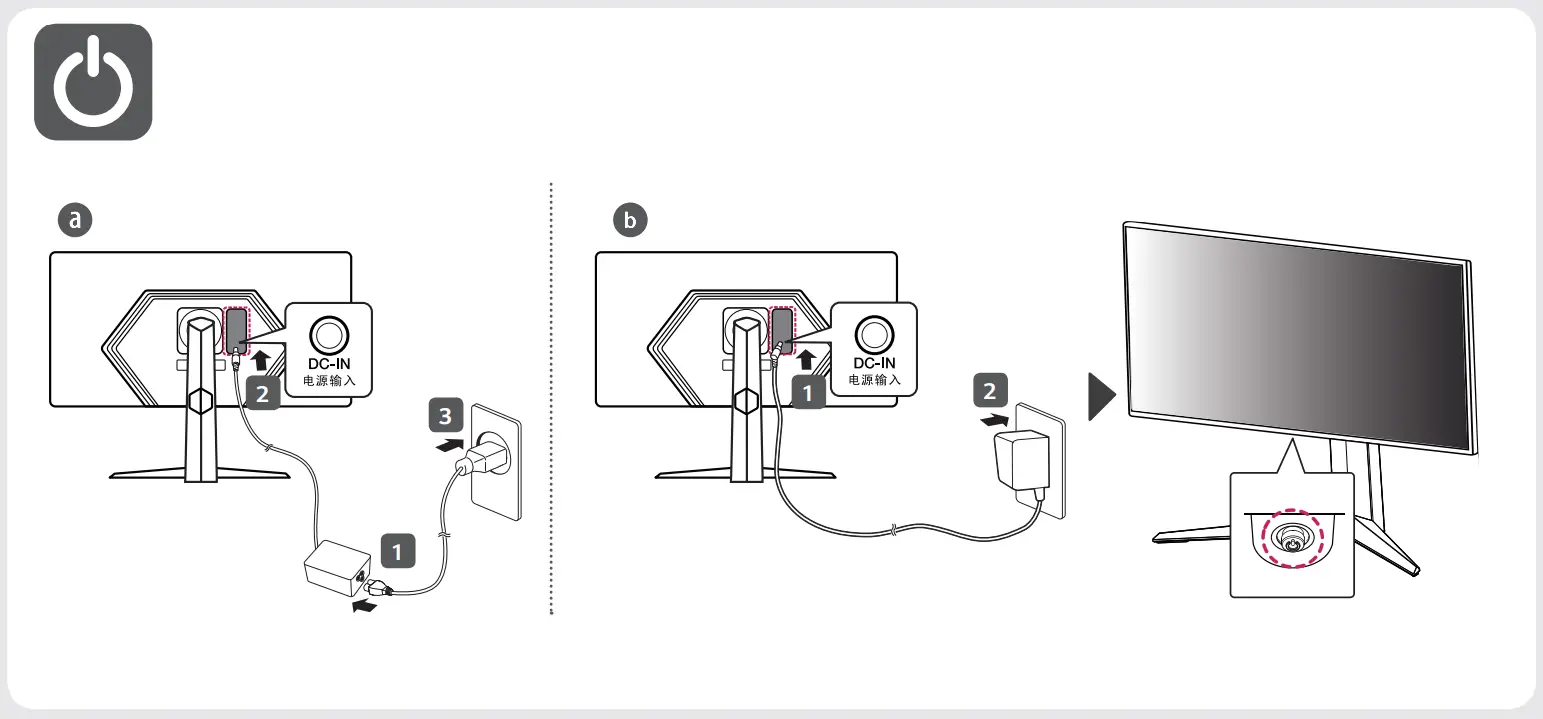 a

DC-IN
电源输入

2

3

1

b

DC-IN
电源输入

1

2