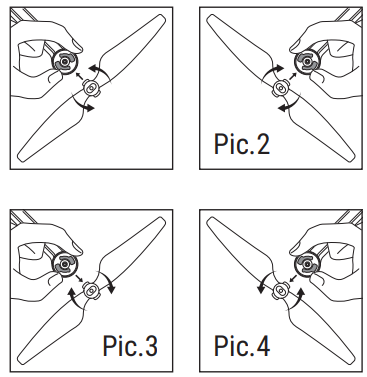 Pic.2

Pic.3

Pic.4