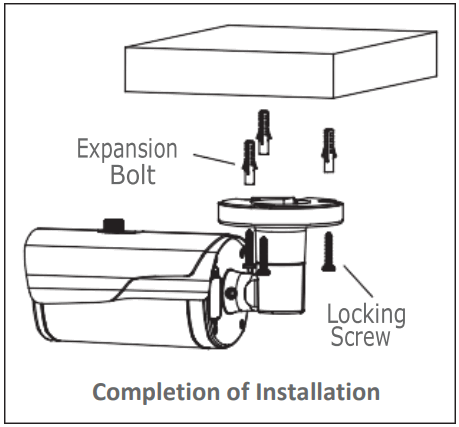 Expansion Bolt

Locking Screw

Completion of Installation