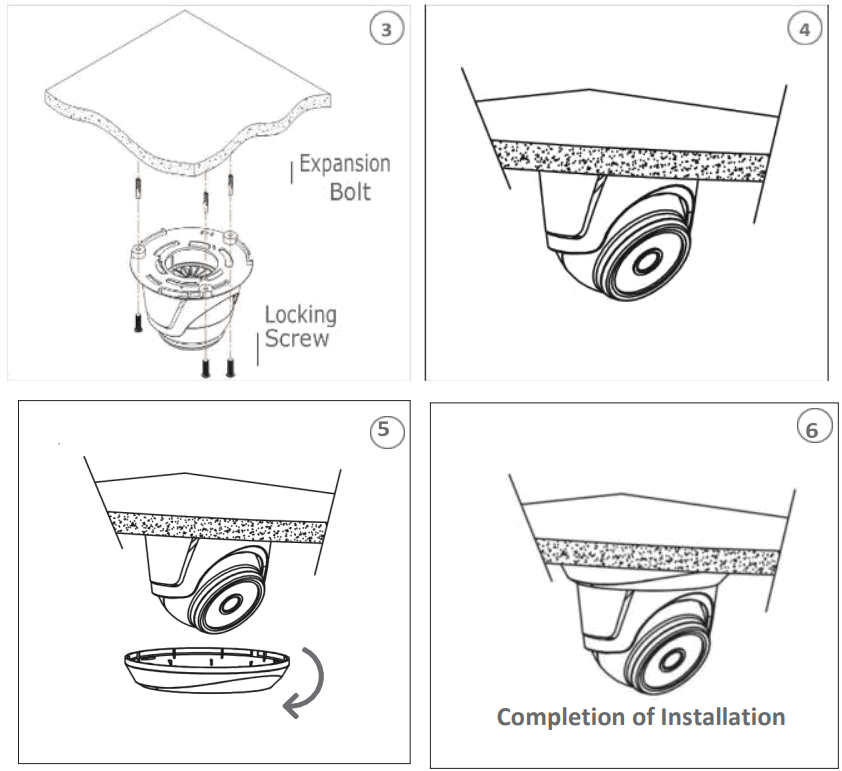 3

Expansion Bolt

Locking Screw

4

5

6

Completion of Installation