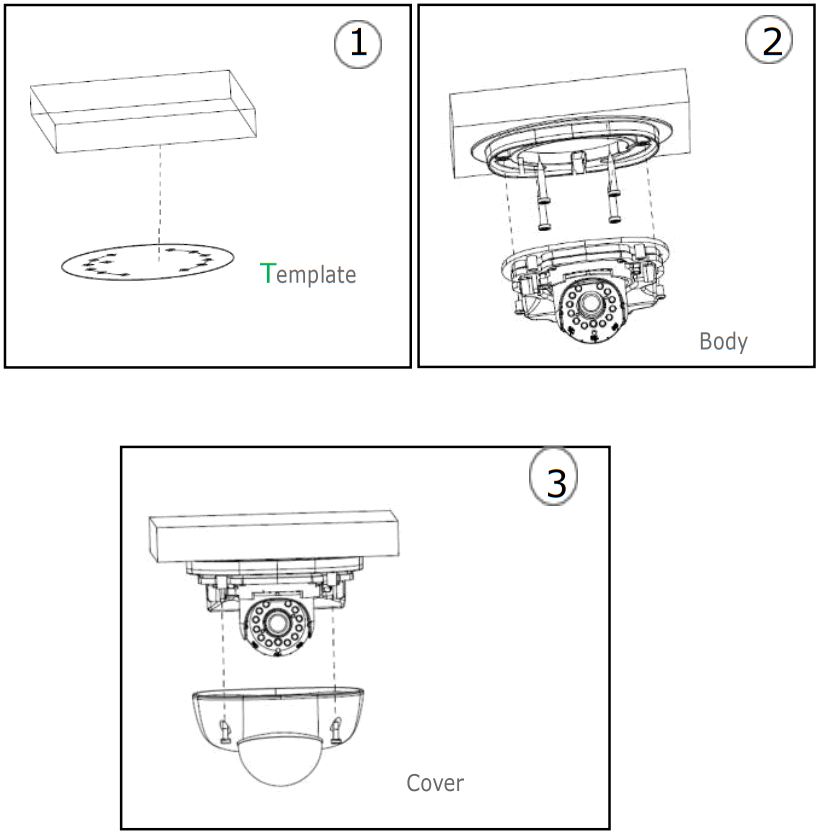 1

Template

2

Body

3

Cover