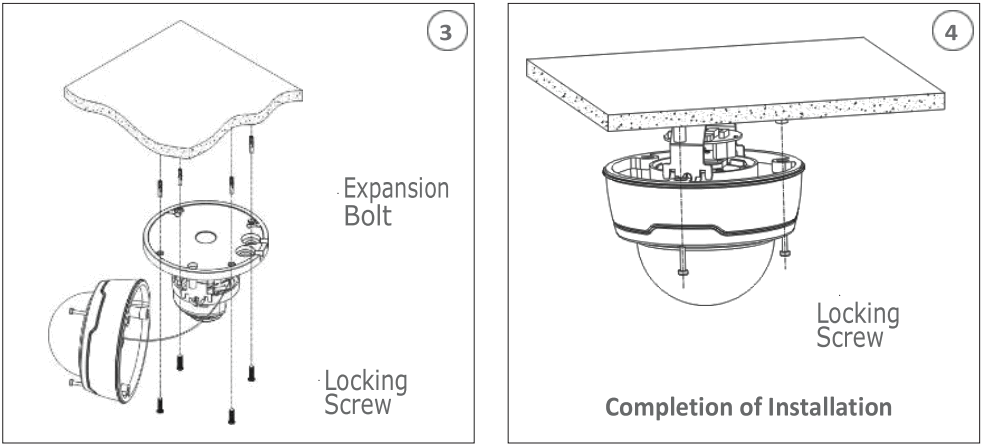 3

Expansion Bolt

Locking Screw

4

Locking Screw

Completion of Installation