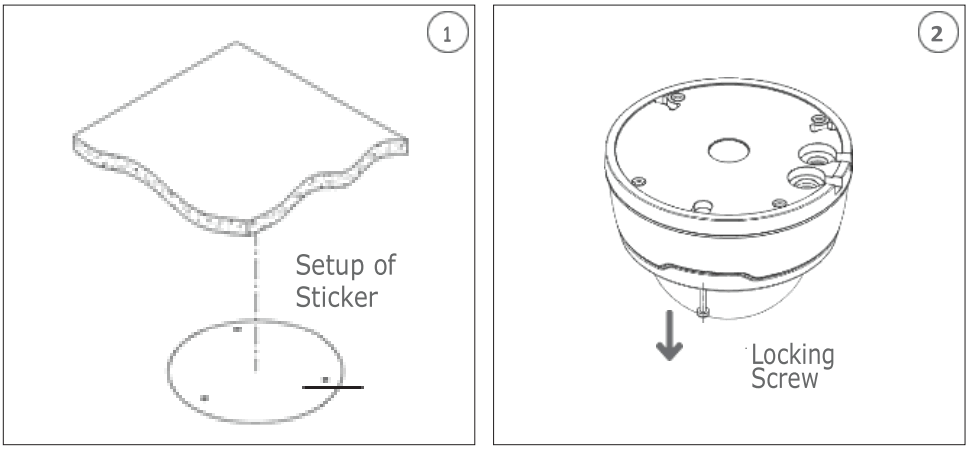 1

Setup of Sticker

2

Locking Screw