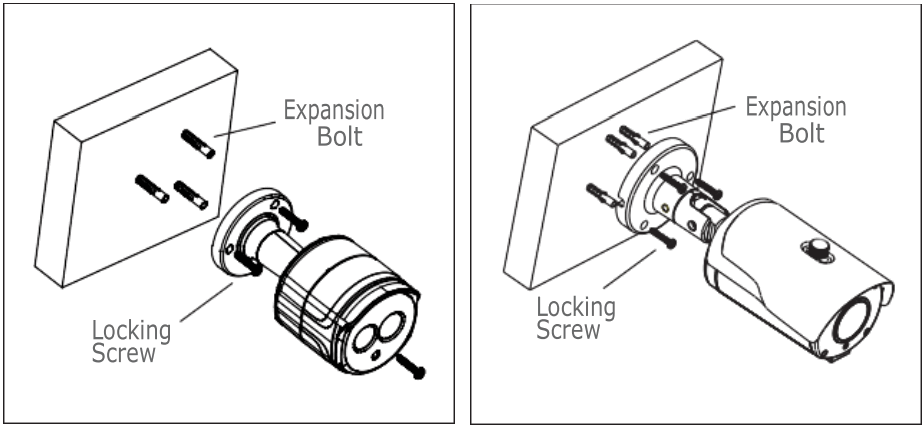 Expansion
Bolt

Locking
Screw

Expansion
Bolt

Locking
Screw