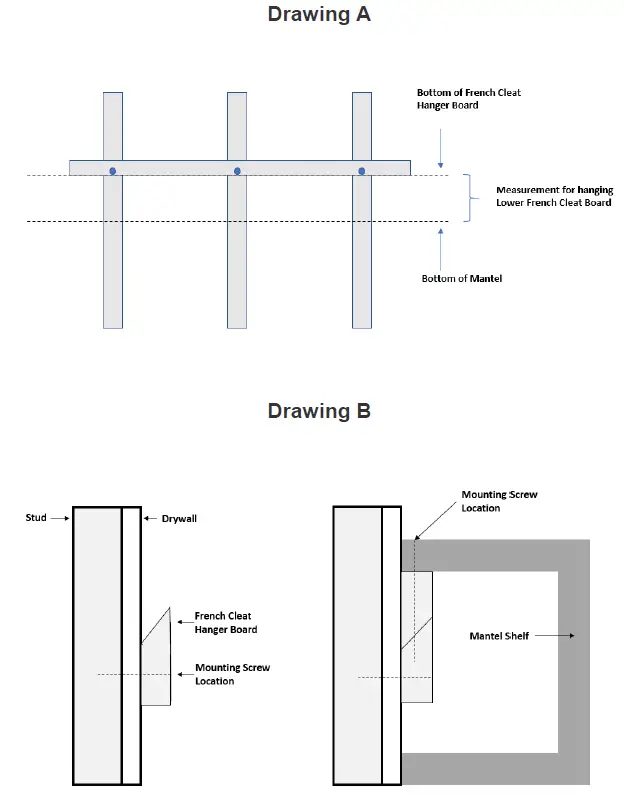 Drawing A

Bottom of French Cleat Hanger Board

Measurement for hanging Lower French Cleat Board

Bottom of Mantel

Drawing B

Stud

Drywall

French Cleat Hanger Board

Mounting Screw Location

Mounting Screw Location

Mantel Shelf