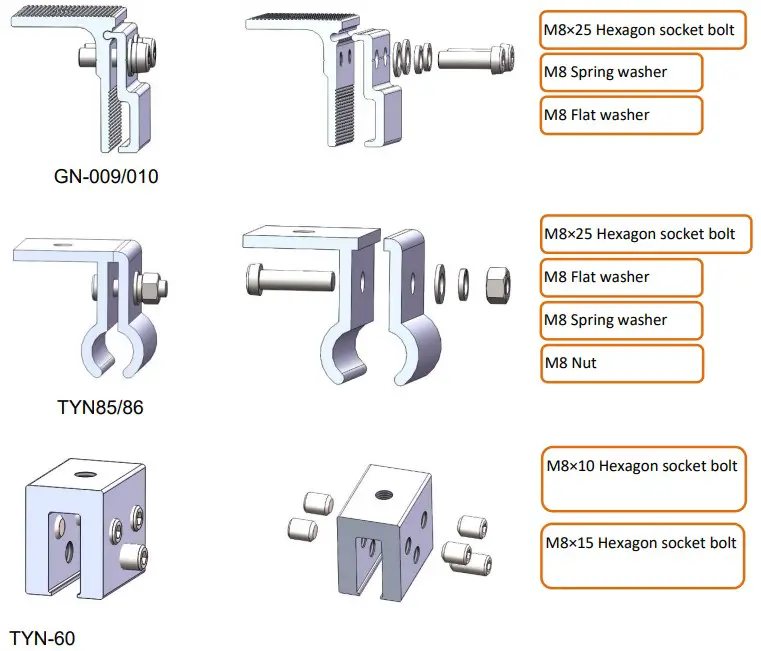 M8×25 Hexagon socket bolt

M8 Spring washer

M8 Flat washer

GN-009/010

M8×25 Hexagon socket bolt

M8 Flat washer

M8 Spring washer

M8 Nut

TYN85/86

M8×10 Hexagon socket bolt

M8×15 Hexagon socket bolt

TYN-60