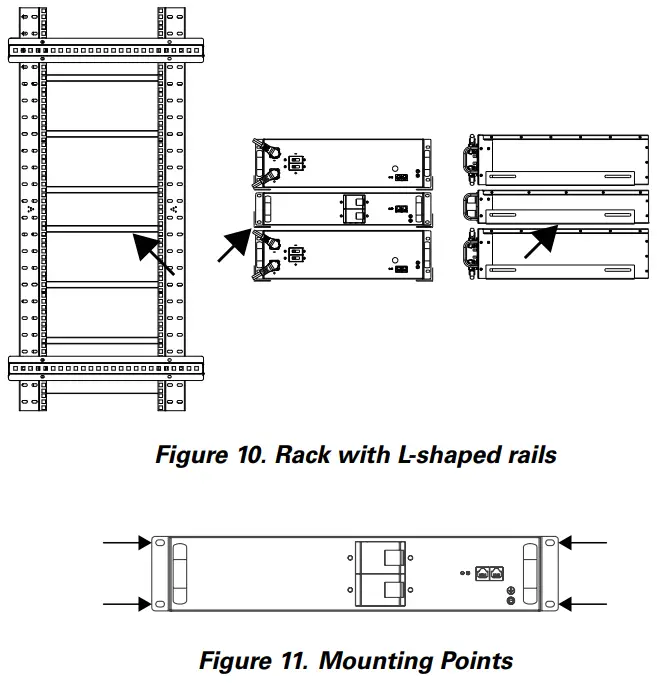 Figure 10. Rack with L-shaped rails

Figure 11. Mounting Points