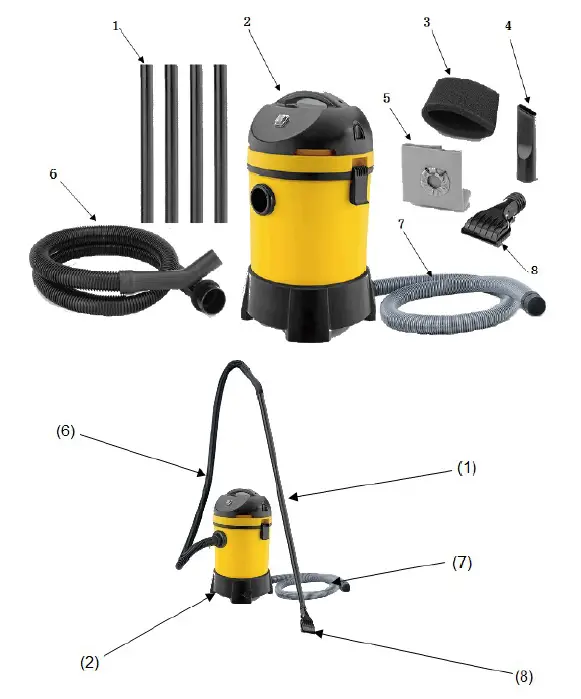 1
2
3
4
5
6
7
8

(6)
(1)
(7)
(2)
(8)