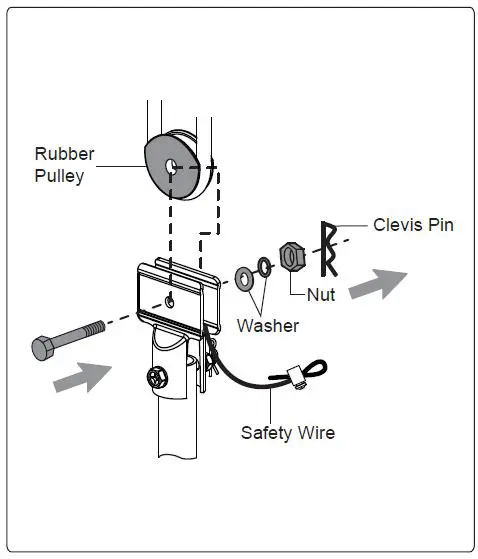 Rubber Pulley

Clevis Pin

Nut

Washer

Safety Wire