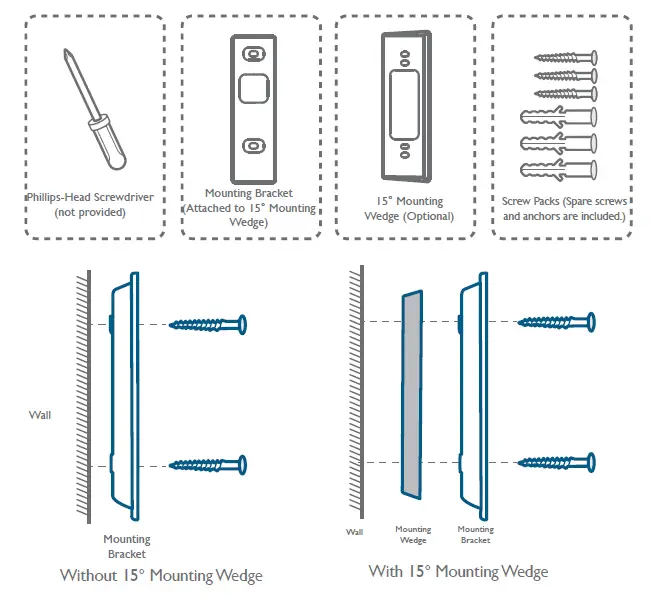 Phillips-Head Screwdriver (not provided)

Mounting Bracket (Attached to 15° Mounting Wedge)

15° Mounting Wedge (Optional)

Screw Packs (Spare screws and anchors are included.)

Wall

Mounting Bracket

Without 15° Mounting Wedge

Wall

Mounting Wedge

Mounting Bracket

With 15° Mounting Wedge