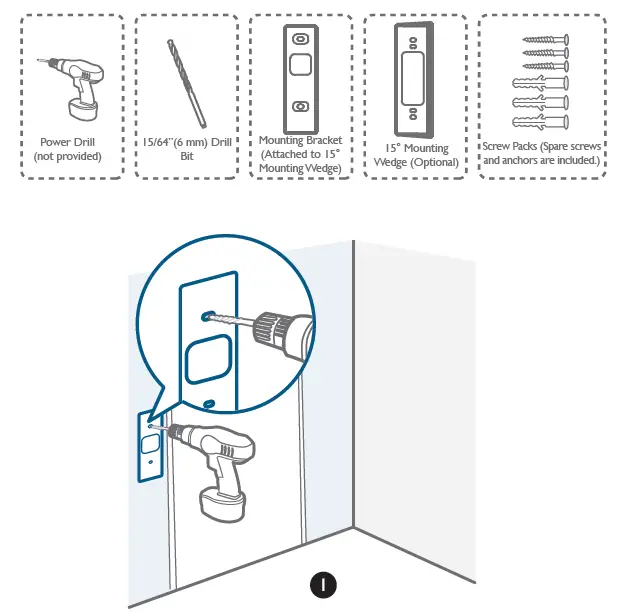 Power Drill (not provided)

15/64"(6 mm) Drill Bit

Mounting Bracket (Attached to 15° Mounting Wedge)

15° Mounting Wedge (Optional)

Screw Packs (Spare screws and anchors are included.)

1