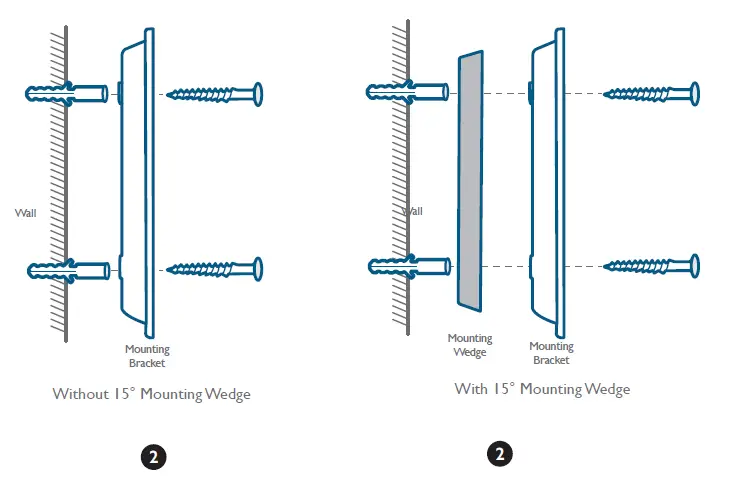 Wall

Mounting Bracket

Without 15° Mounting Wedge

2

Wall

Mounting Wedge

Mounting Bracket

With 15° Mounting Wedge

2