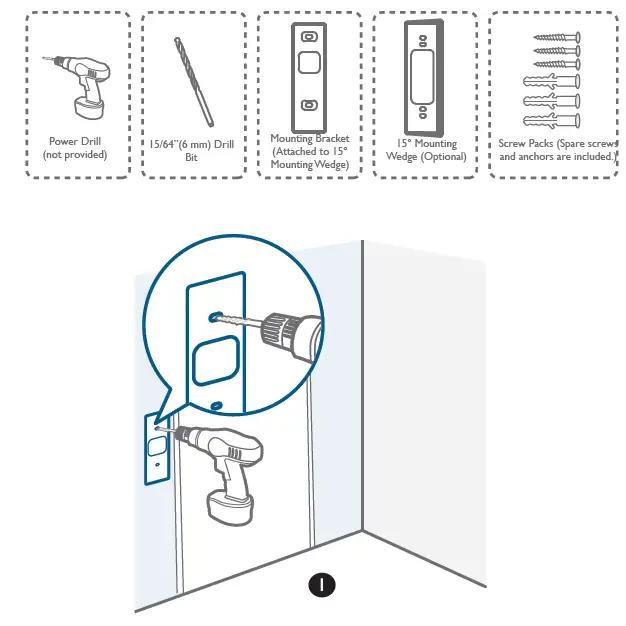 Power Drill (not provided)

15/64"(6 mm) Drill Bit

Mounting Bracket (Attached to 15° Mounting Wedge)

15° Mounting Wedge (Optional)

Screw Packs (Spare screws and anchors are included.)

1