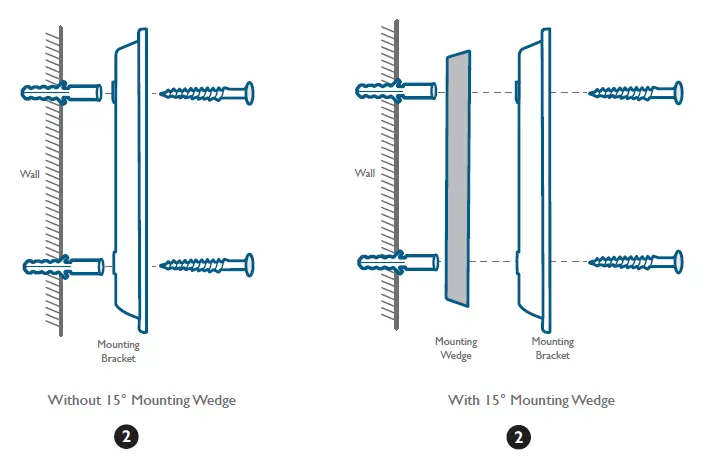 Wall

Mounting Bracket

Without 15° Mounting Wedge

2

Wall

Mounting Wedge

Mounting Bracket

With 15° Mounting Wedge

2