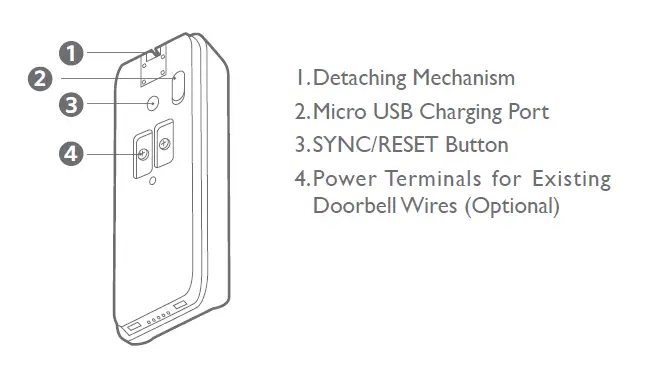 1
2
3
4

1. Detaching Mechanism
2. Micro USB Charging Port
3. SYNC/RESET Button
4. Power Terminals for Existing Doorbell Wires (Optional)