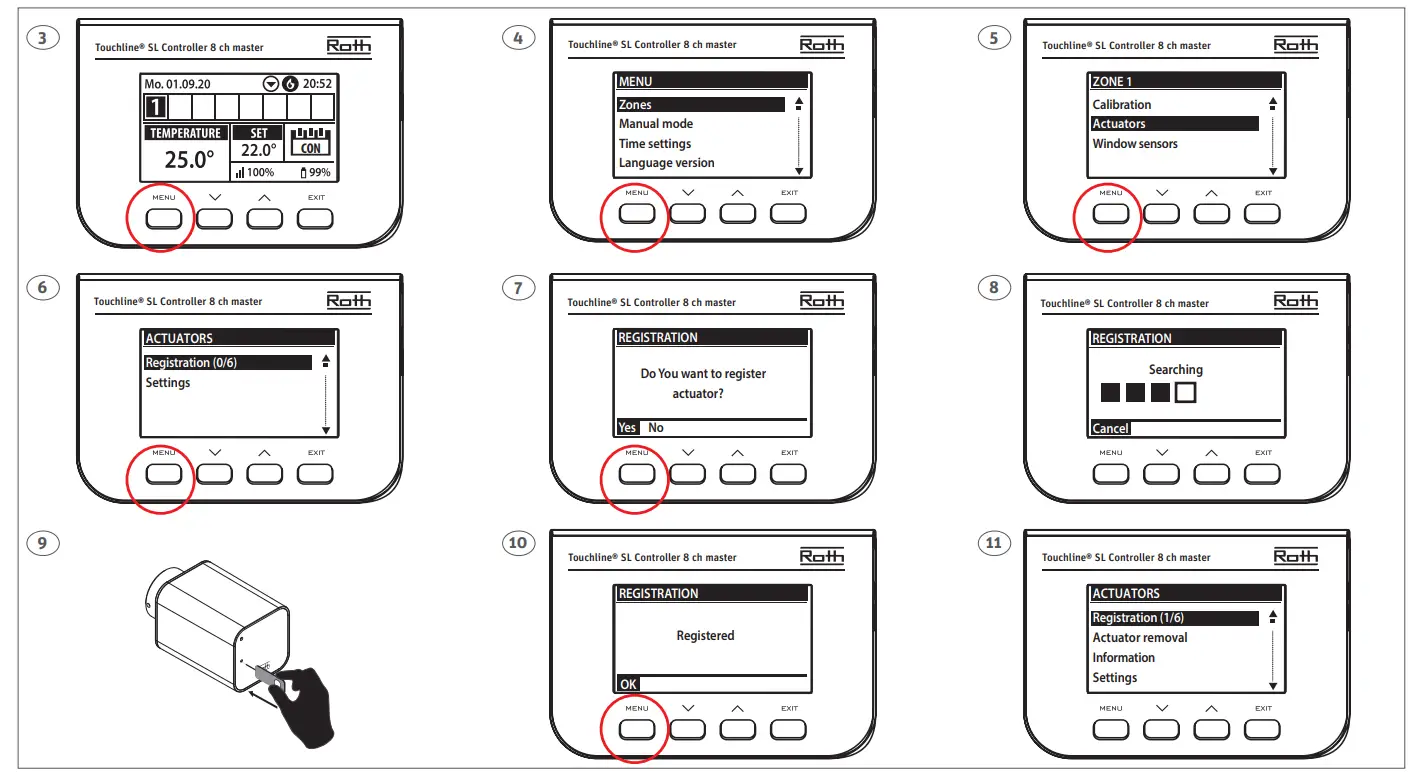 3

Touchline® SL Controller 8 ch master
Roth

Mo. 01.09.20 20:52
1
TEMPERATURE
25.0°
SET
22.0°
CON
100%
99%

MENU
EXIT

4

Touchline® SL Controller 8 ch master
Roth

MENU
Zones
Manual mode
Time settings
Language version

MENU
EXIT

5

Touchline® SL Controller 8 ch master
Roth

ZONE 1
Calibration
Actuators
Window sensors

MENU
EXIT

6

Touchline® SL Controller 8 ch master
Roth

ACTUATORS
Registration (0/6)
Settings

MENU
EXIT

7

Touchline® SL Controller 8 ch master
Roth

REGISTRATION
Do You want to register actuator?
Yes No

MENU
EXIT

8

Touchline® SL Controller 8 ch master
Roth

REGISTRATION
Searching
Cancel

MENU
EXIT

9

10

Touchline® SL Controller 8 ch master
Roth

REGISTRATION
Registered
OK

MENU
EXIT

11

Touchline® SL Controller 8 ch master
Roth

ACTUATORS
Registration (1/6)
Actuator removal
Information
Settings

MENU
EXIT