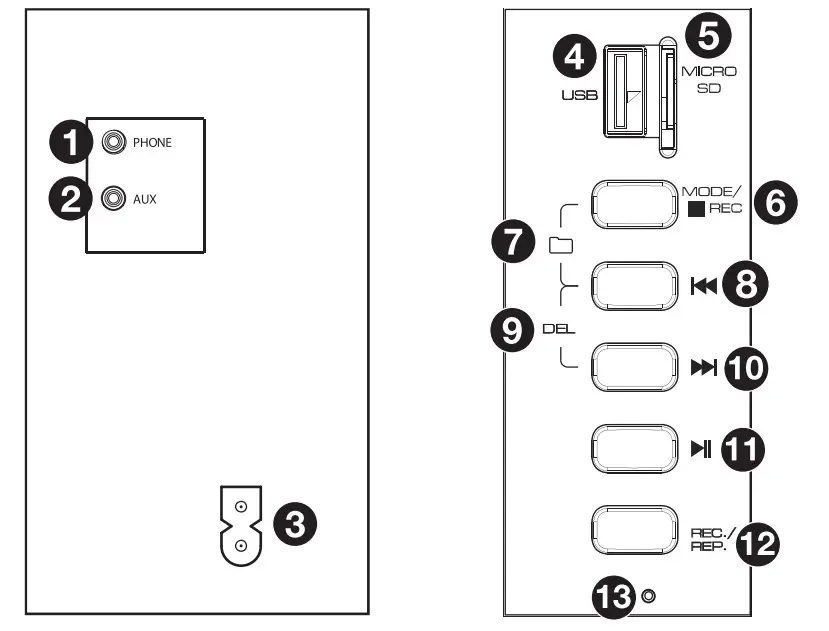 1 PHONE
2 AUX
3

4 USB
5 MICRO SD
MODE/ ■ REC 6
7
8
9 DEL
10
11
REC./ REP. 12
13