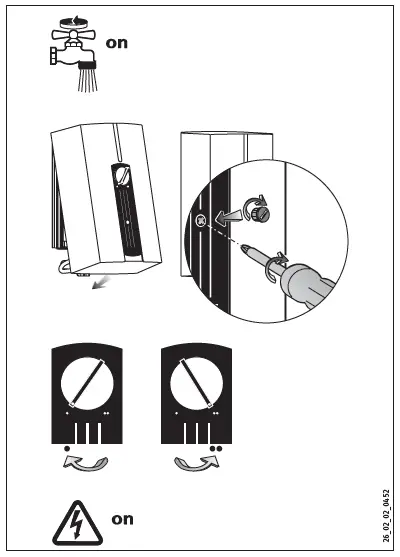 on

on

26_02_02_0452