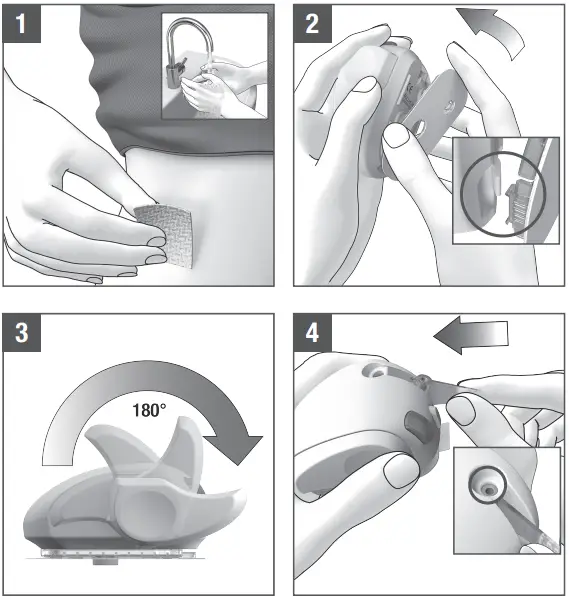 1

2

3

180°

4