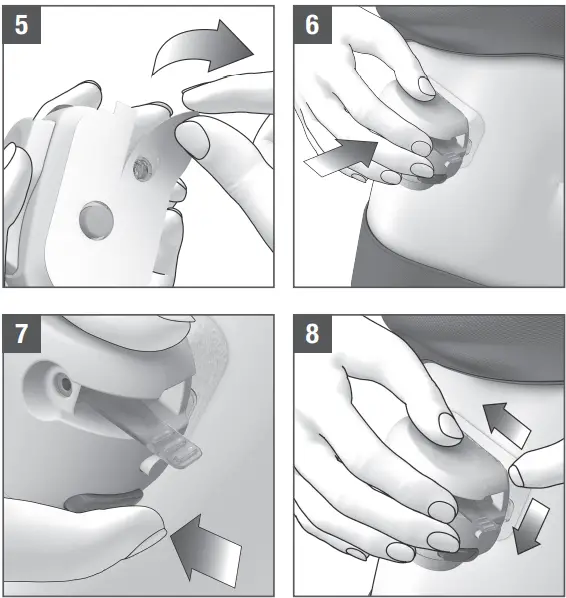 5

6

7

8