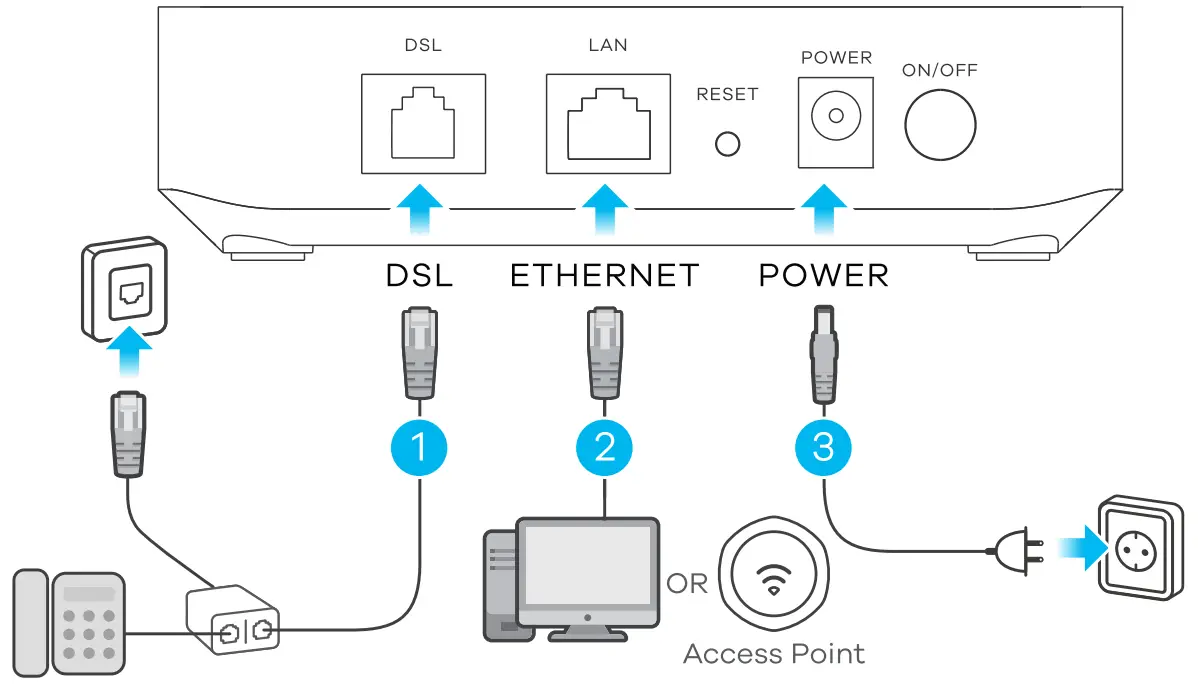 DSL
LAN
RESET
POWER
ON/OFF

DSL
ETHERNET
POWER

1
2
3

OR
Access Point