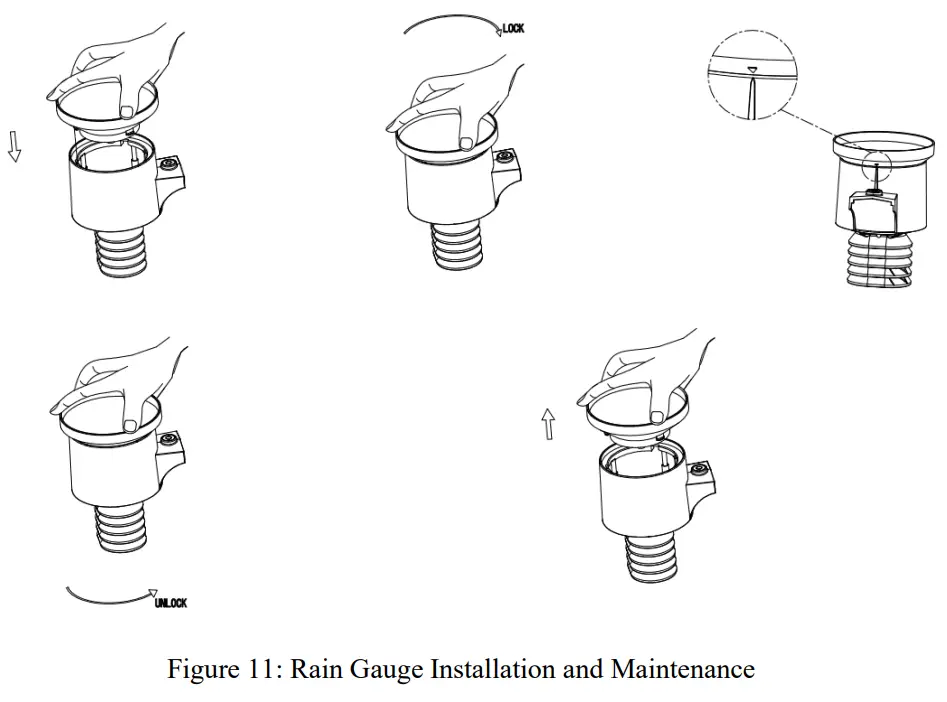 LOCK

UNLOCK

Figure 11: Rain Gauge Installation and Maintenance