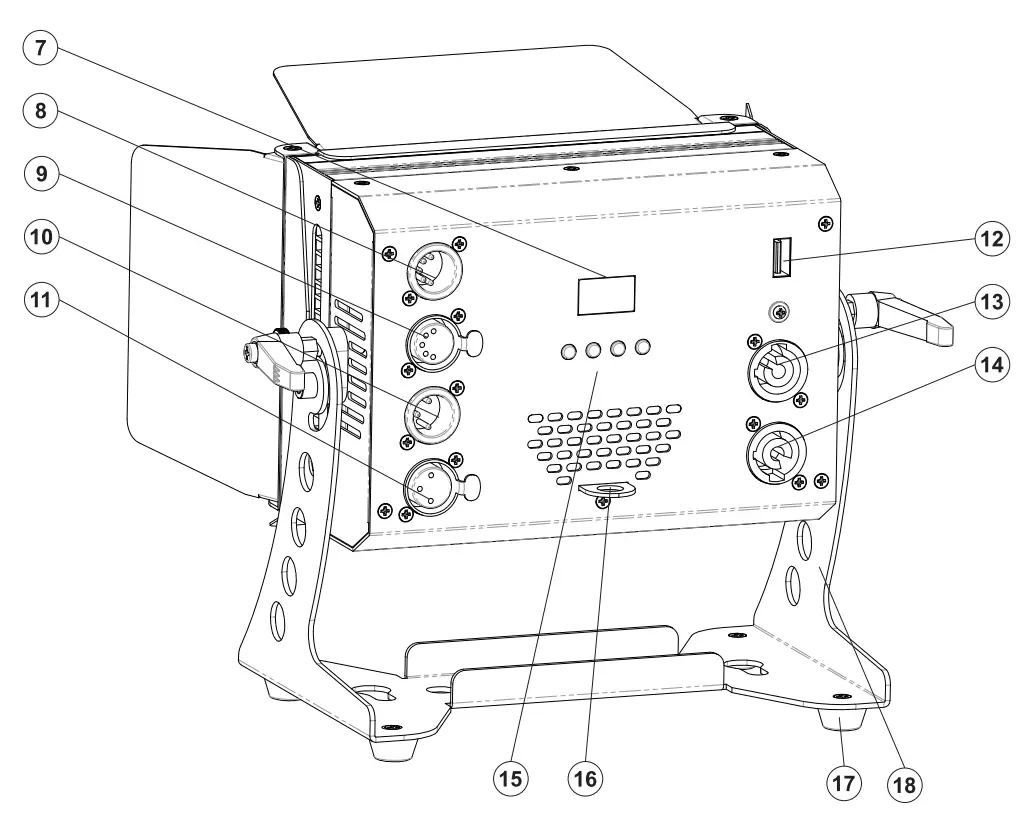 7
8
9
10
11
12
13
14
15
16
17
18