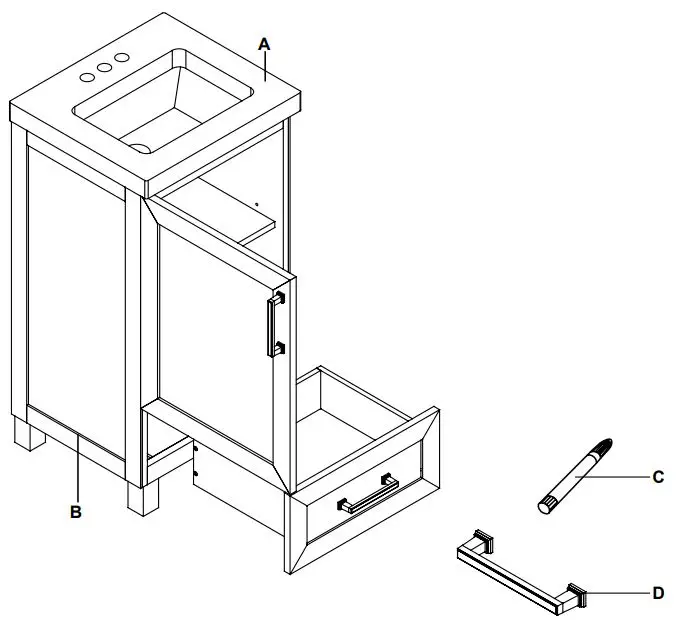 A
B
C
D