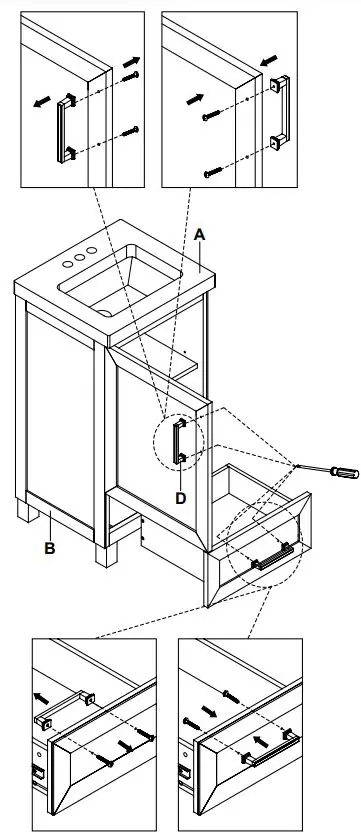 A

D

B