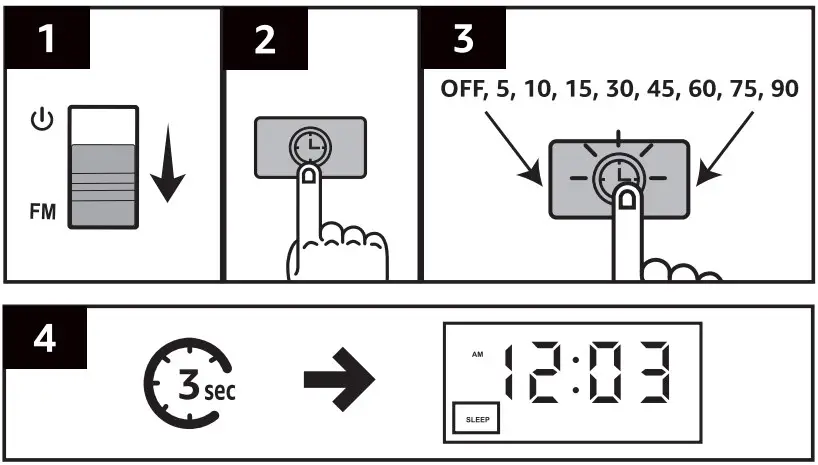 1

FM

2

3

OFF, 5, 10, 15, 30, 45, 60, 75, 90

4

3 sec

AM 12:03

SLEEP