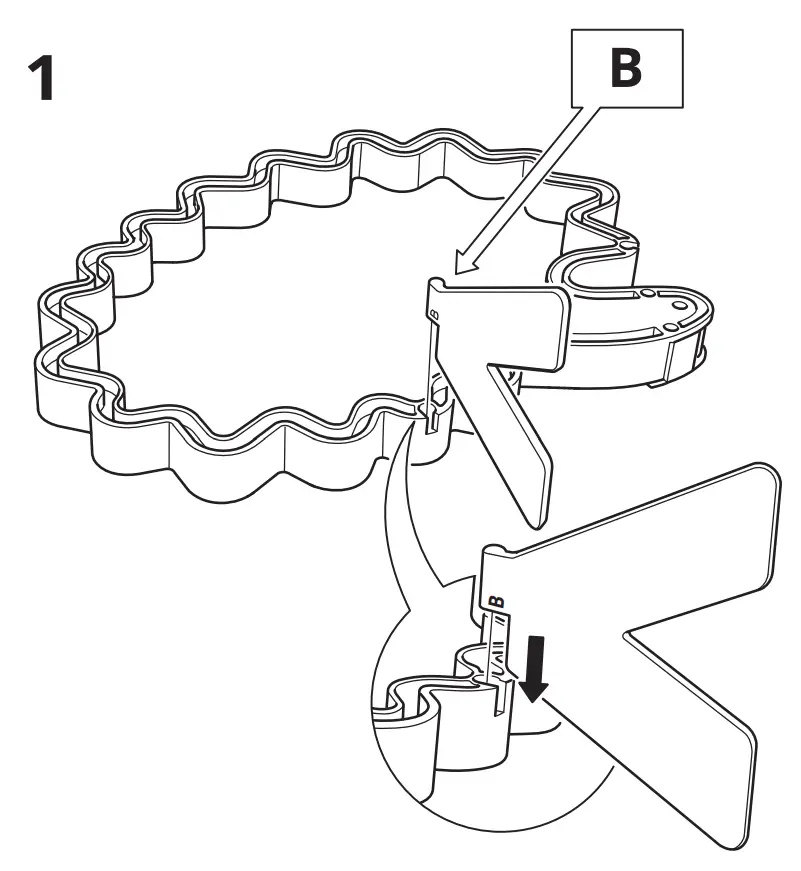 1

B

B

B