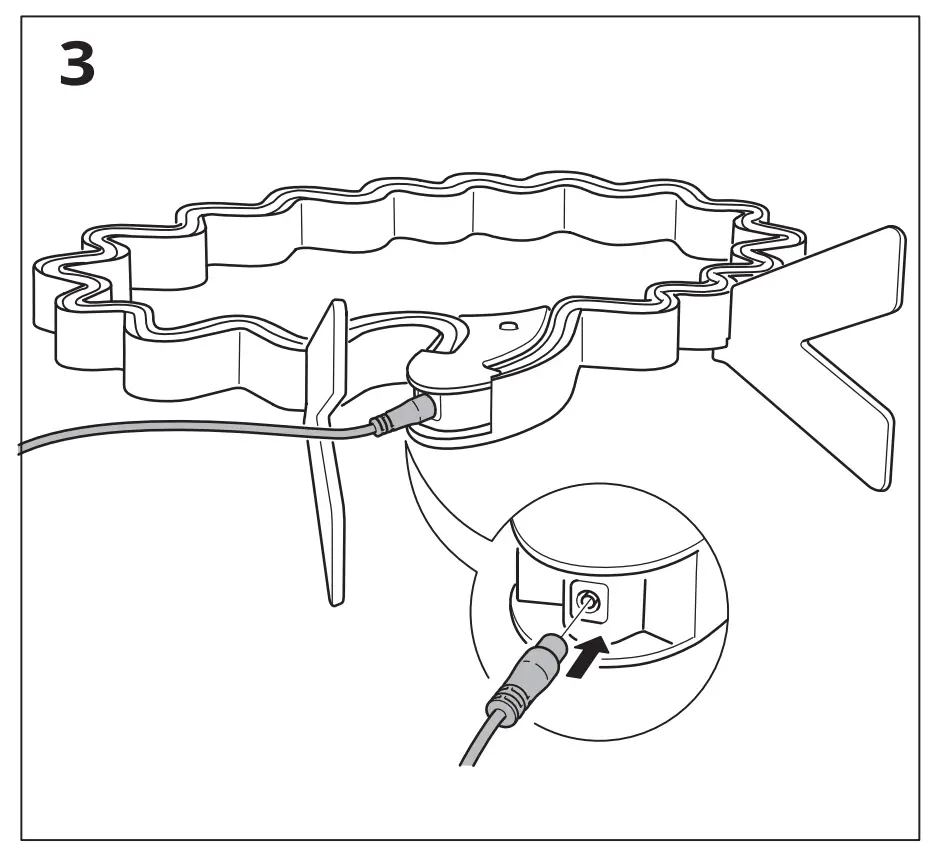 3