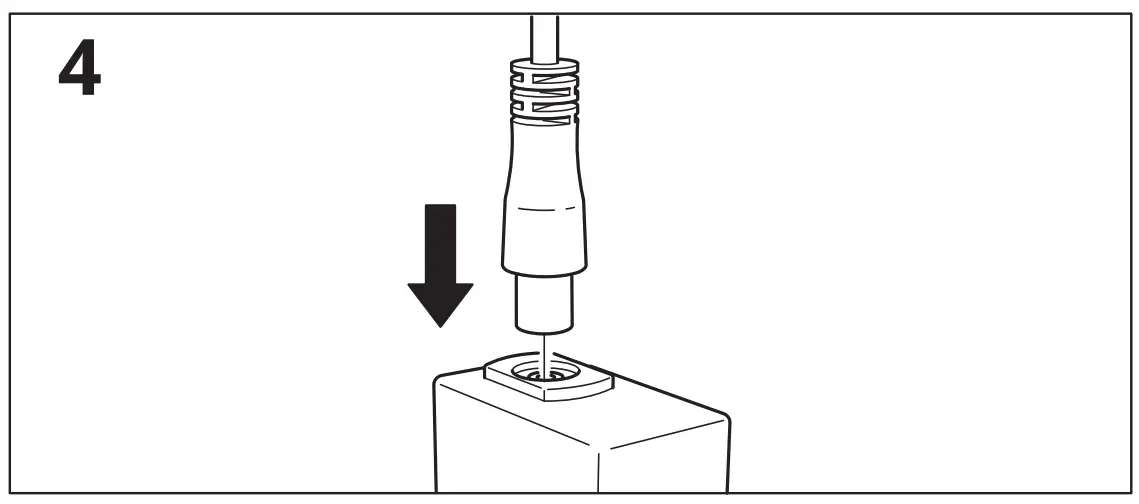 4