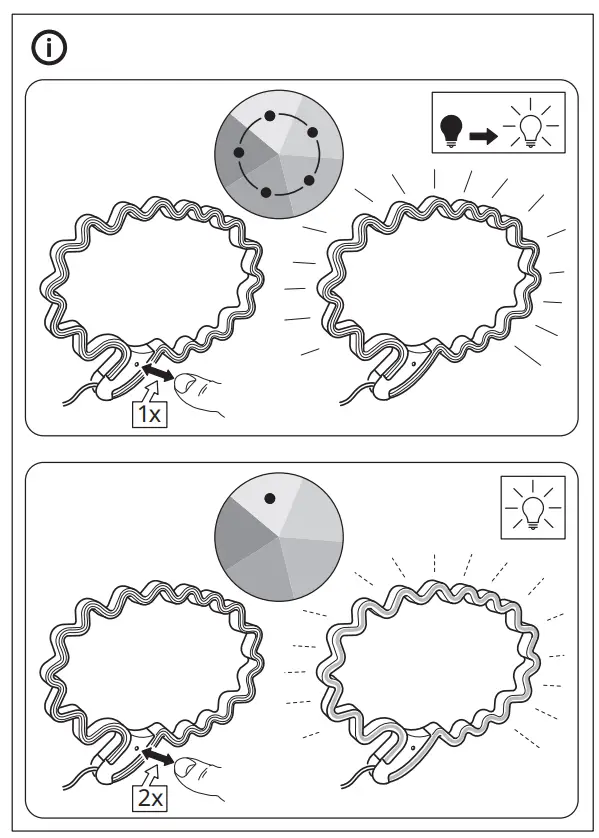 1x

2x