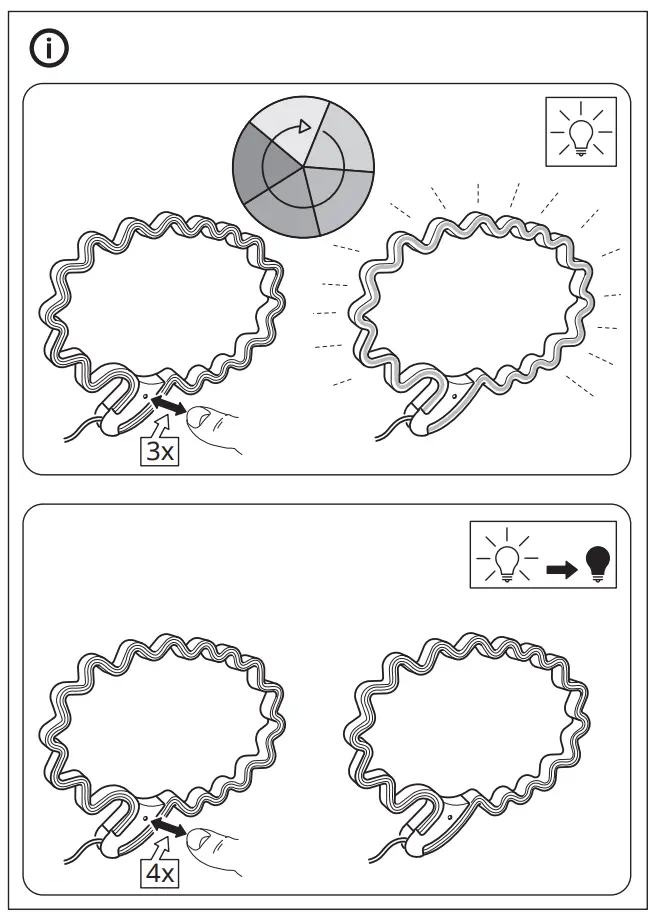 3x

4x