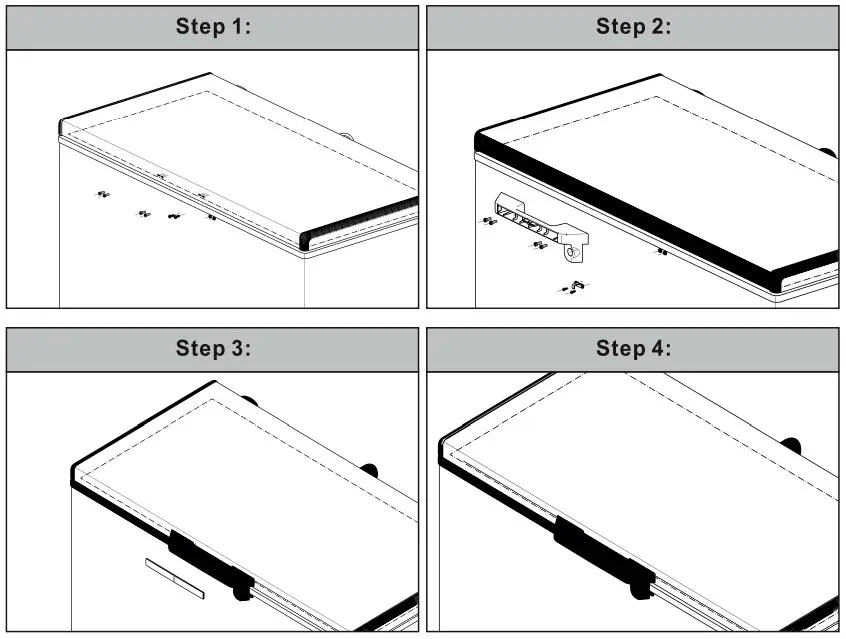 Step 1:

Step 2:

Step 3:

Step 4: