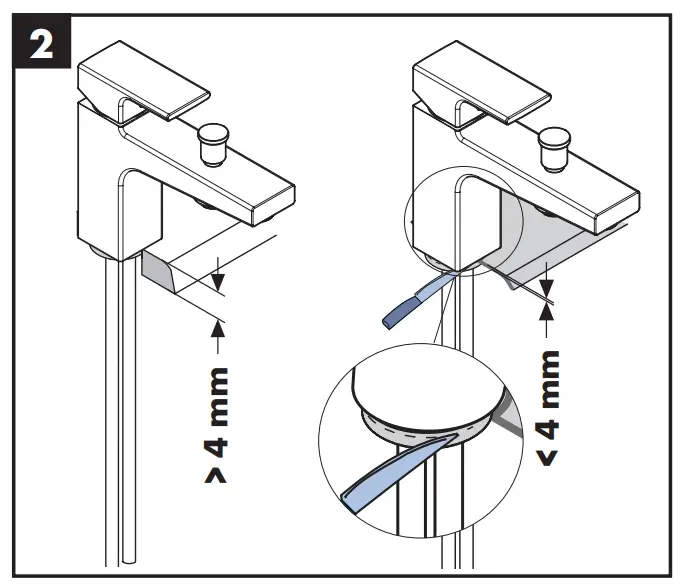 2

> 4 mm

< 4 mm