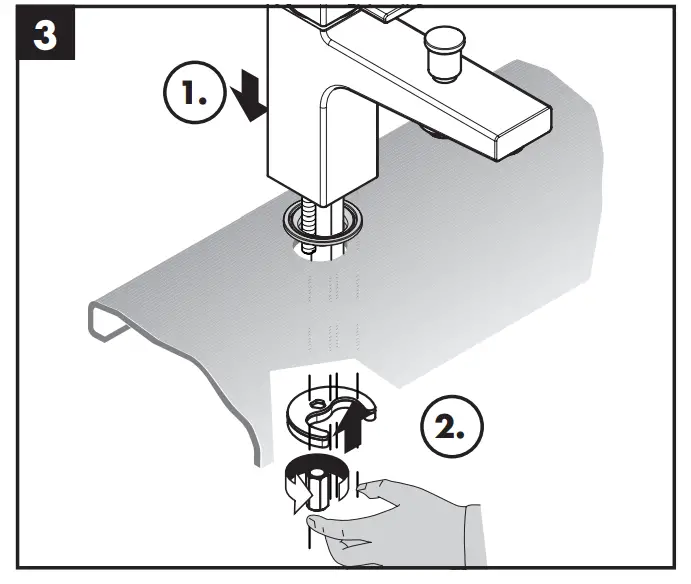 3

1.

2.