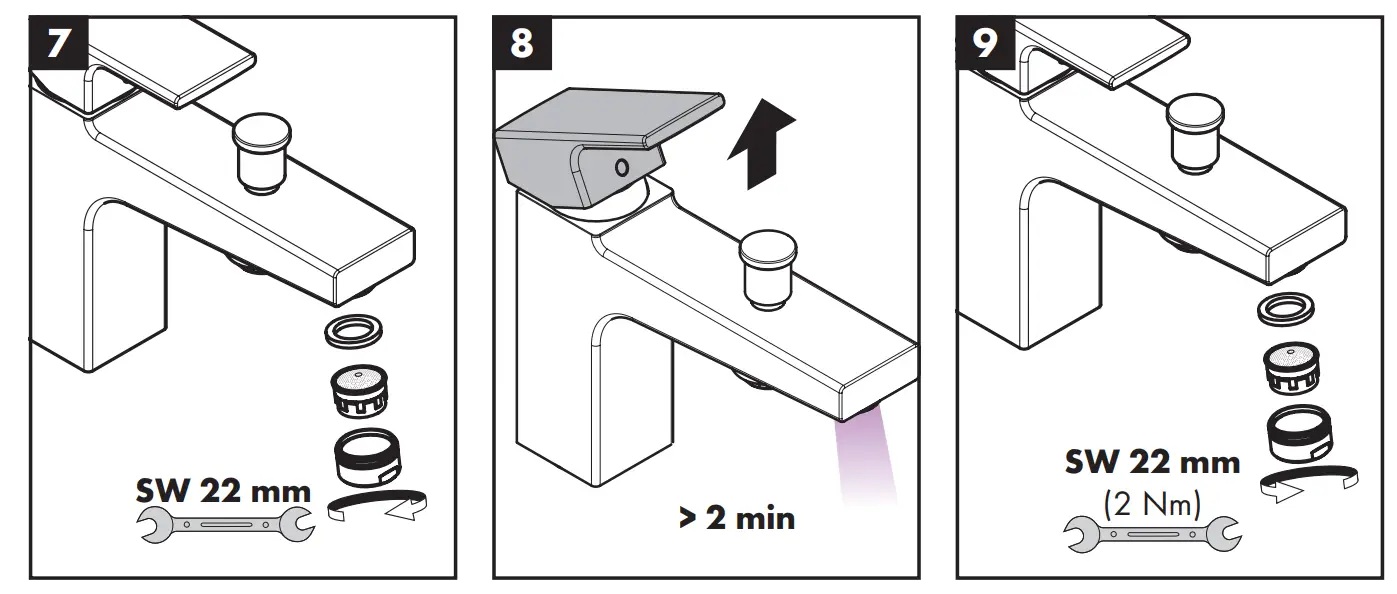 7

SW 22 mm

8

> 2 min

9

SW 22 mm
(2 Nm)