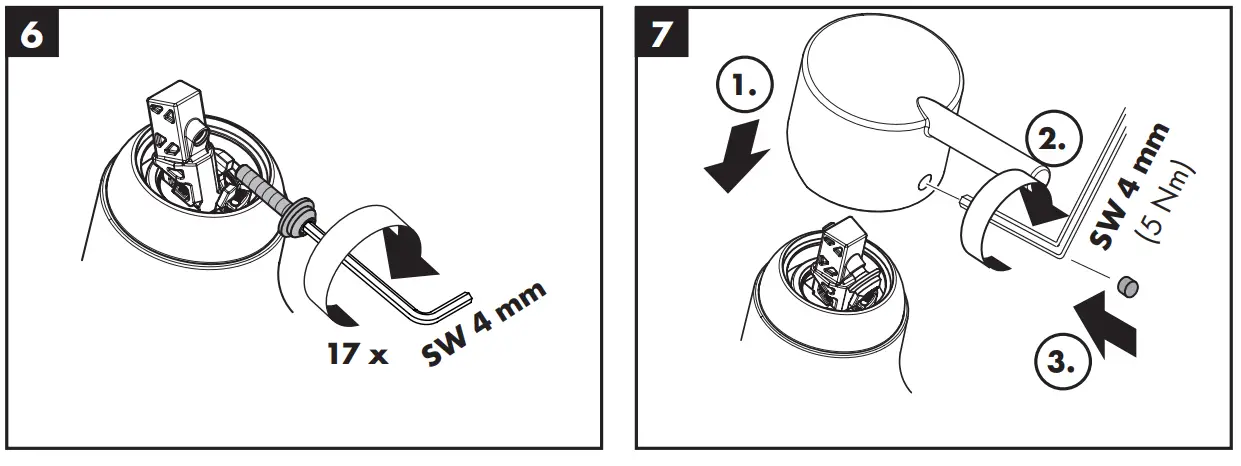 6

17 x SW 4 mm

7

1.

2.

SW 4 mm
(5 Nm)

3.