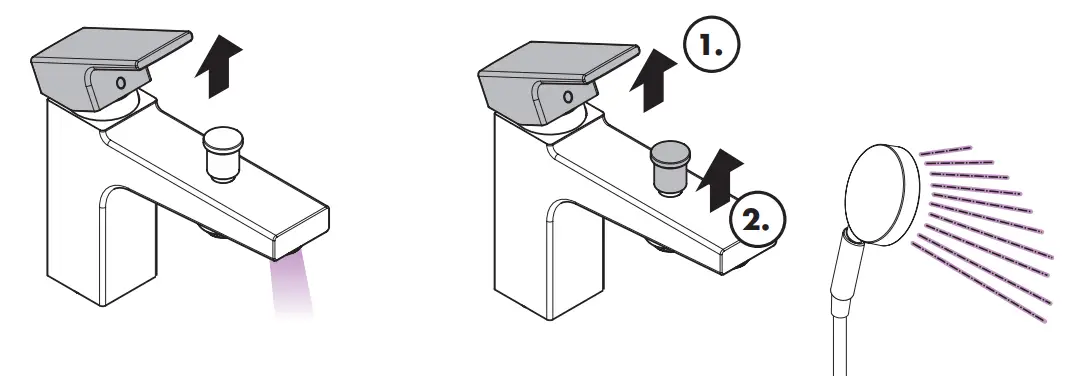 1.

2.