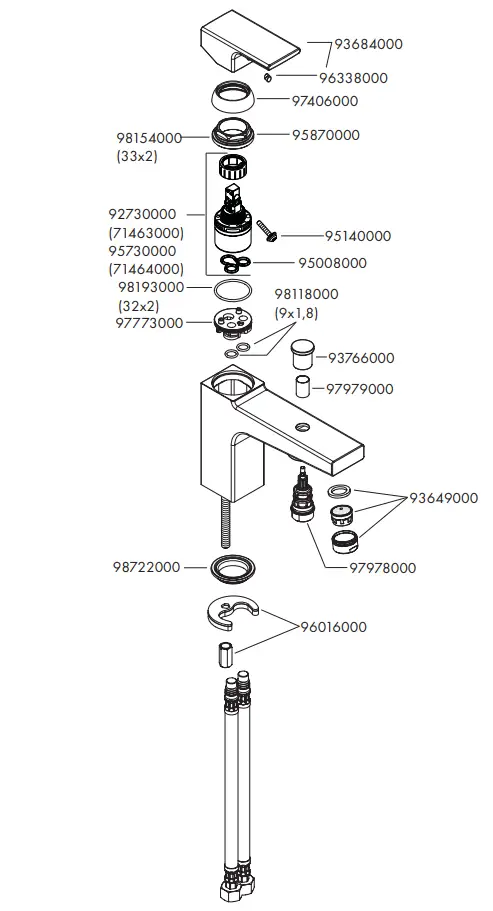 93684000
96338000
97406000
98154000
(33x2)
95870000
92730000
(71463000)
95730000
(71464000)
95140000
95008000
98193000
(32x2)
98118000
(9x1,8)
97773000
93766000
97979000
93649000
97978000
98722000
96016000