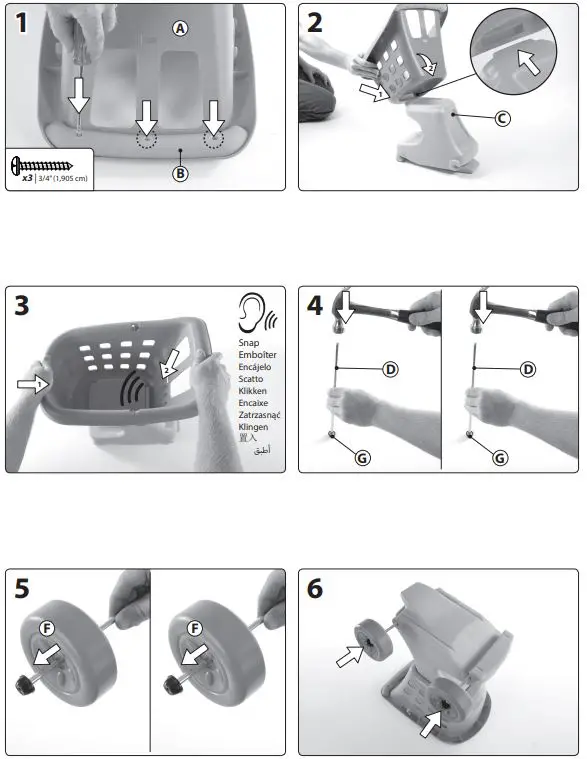 1
A
B
x3 | 3/4" (1,905 cm)

2
1
2
C

3
1
2
Snap
Emboîter
Encájelo
Scatto
Klikken
Encaixe
Zatrzasnąć
Klingen
置入
أطبق

4
D
G
D
G

5
F
F

6